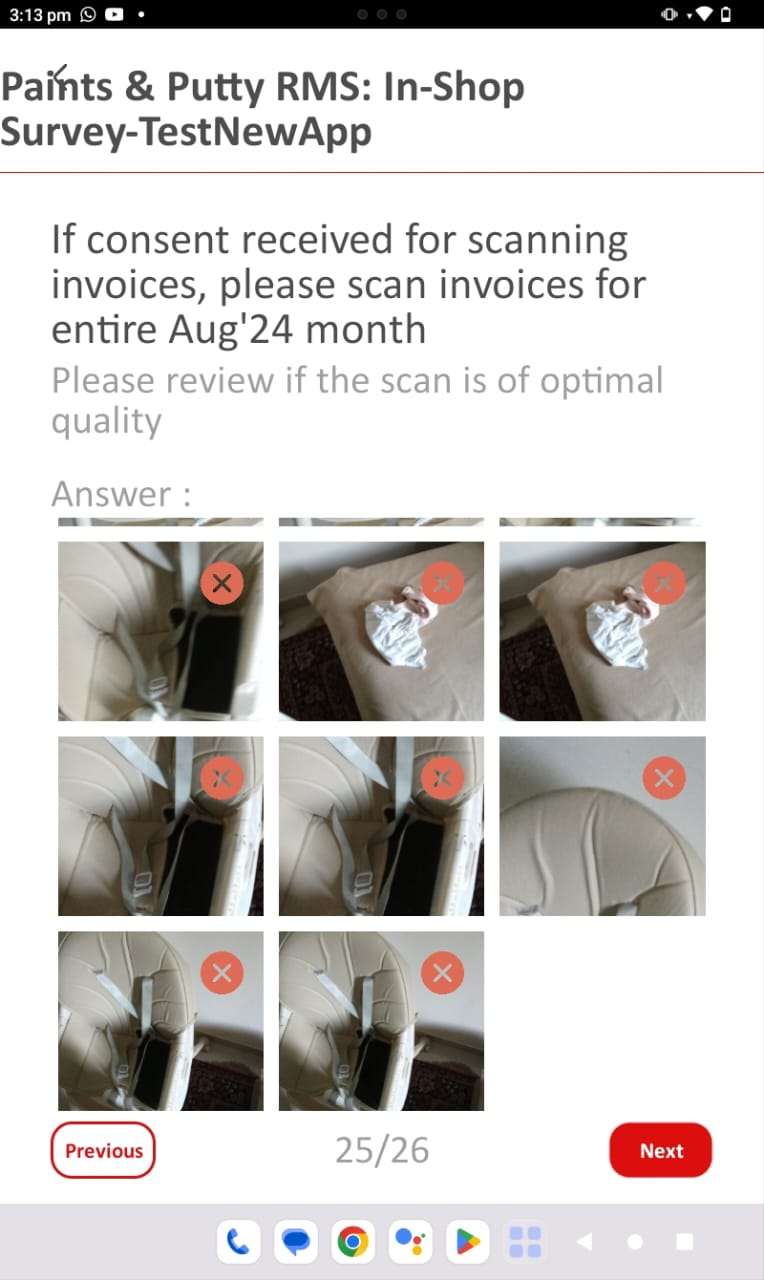 3:13 pm

Paints & Putty RMS: In-Shop Survey-TestNewApp

If consent received for scanning invoices, please scan invoices for entire Aug'24 month

Please review if the scan is of optimal quality

Answer :

Previous

25/26

Next